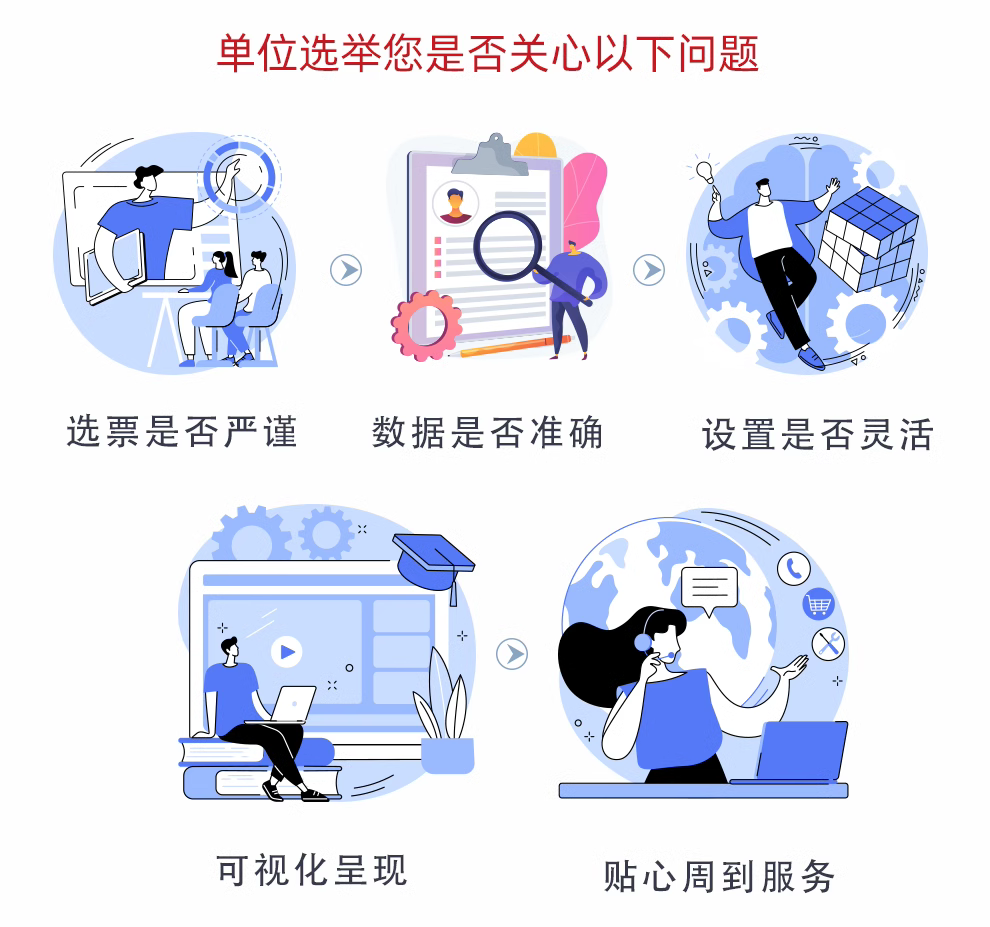 单位选举您是否关心以下问题

选票是否严谨

数据是否准确

设置是否灵活

可视化呈现

贴心周到服务